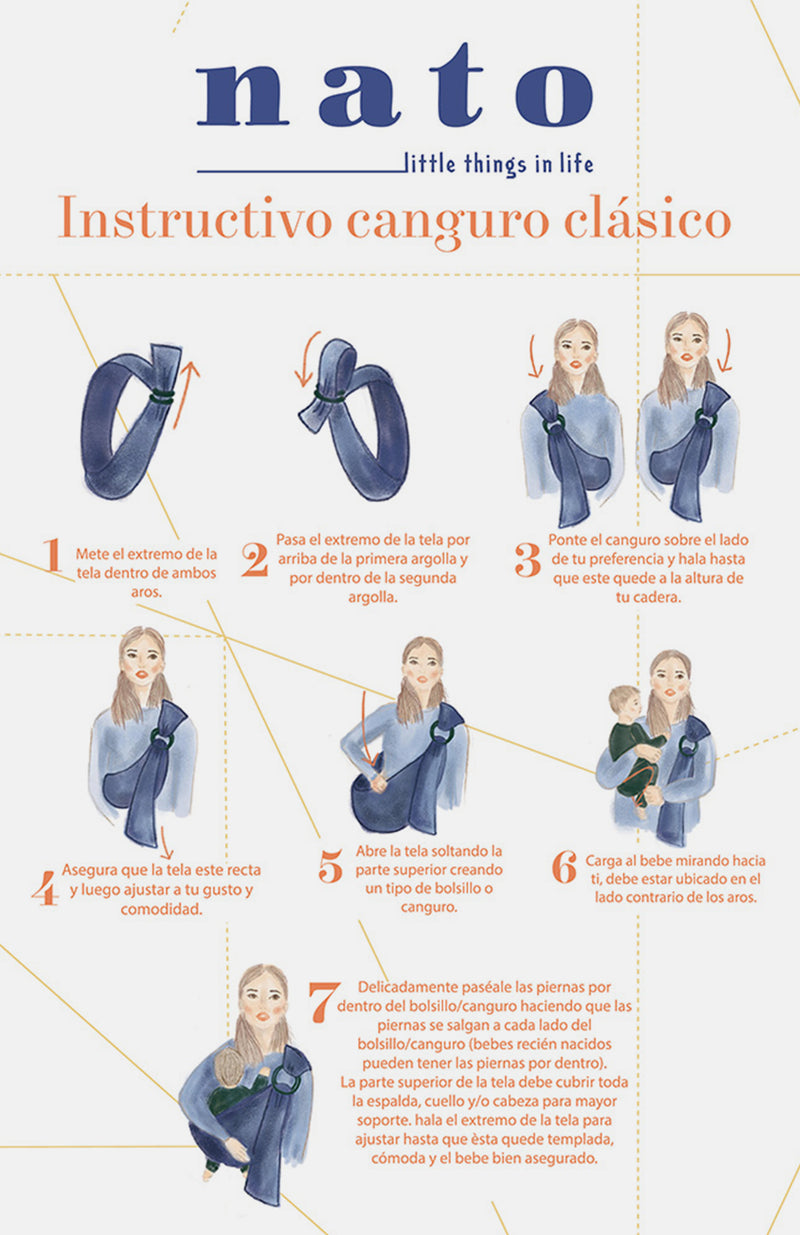 nato
little things in life

Instructivo canguro clásico

1 Mete el extremo de la tela dentro de ambos aros.

2 Pasa el extremo de la tela por arriba de la primera argolla y por dentro de la segunda argolla.

3 Ponte el canguro sobre el lado de tu preferencia y hala hasta que este quede a la altura de tu cadera.

4 Asegura que la tela este recta y luego ajustar a tu gusto y comodidad.

5 Abre la tela soltando la parte superior creando un tipo de bolsillo o canguro.

6 Carga al bebe mirando hacia ti, debe estar ubicado en el lado contrario de los aros.

7 Delicadamente paséale las piernas por dentro del bolsillo/canguro haciendo que las piernas se salgan a cada lado del bolsillo/canguro (bebes recién nacidos pueden tener las piernas por dentro). La parte superior de la tela debe cubrir toda la espalda, cuello y/o cabeza para mayor soporte. hala el extremo de la tela para ajustar hasta que èsta quede templada, cómoda y el bebe bien asegurado.